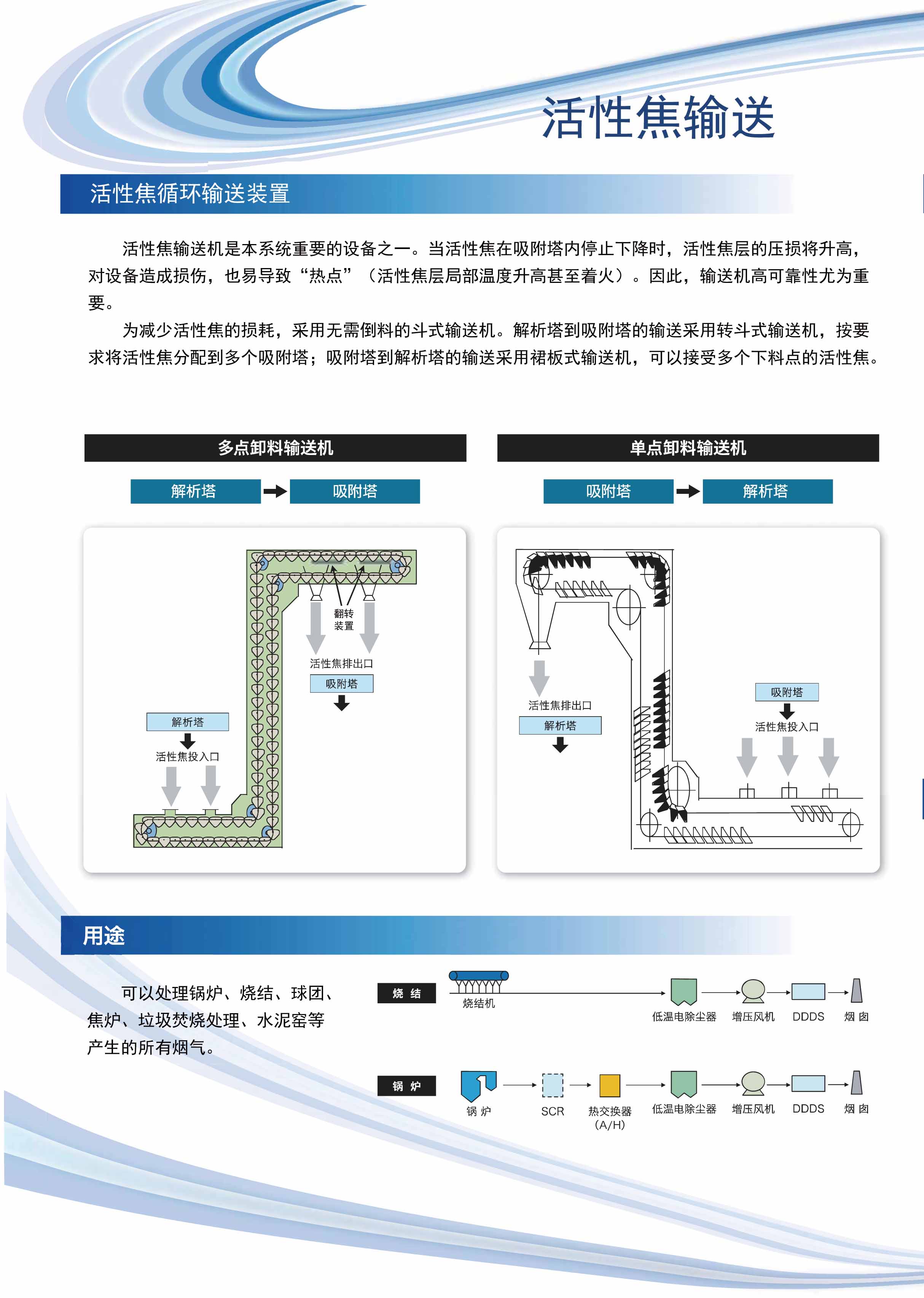 活性焦输送

活性焦循环输送装置

活性焦输送机是本系统重要的设备之一。当活性焦在吸附塔内停止下降时，活性焦层的压损将升高，对设备造成损伤，也易导致“热点”（活性焦层局部温度升高甚至着火）。因此，输送机高可靠性尤为重要。

为减少活性焦的损耗，采用无需倒料的斗式输送机。解析塔到吸附塔的输送采用转斗式输送机，按要求将活性焦分配到多个吸附塔；吸附塔到解析塔的输送采用裙板式输送机，可以接受多个下料点的活性焦。

多点卸料输送机

解析塔 吸附塔

翻转装置

活性焦排出口

吸附塔

解析塔

活性焦投入口

单点卸料输送机

吸附塔 解析塔

活性焦排出口

解析塔

吸附塔

活性焦投入口

用途

可以处理锅炉、烧结、球团、焦炉、垃圾焚烧处理、水泥窑等产生的所有烟气。

烧 结

烧结机

低温电除尘器

增压风机

DDDS

烟 囱

锅 炉

锅 炉

SCR

热交换器 (A/H)

低温电除尘器

增压风机

DDDS

烟 囱